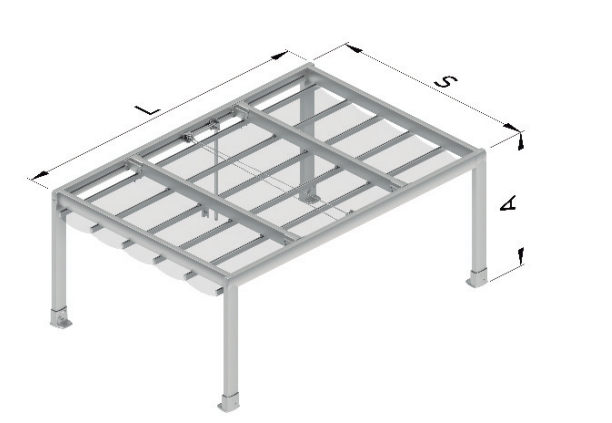 L
S
A